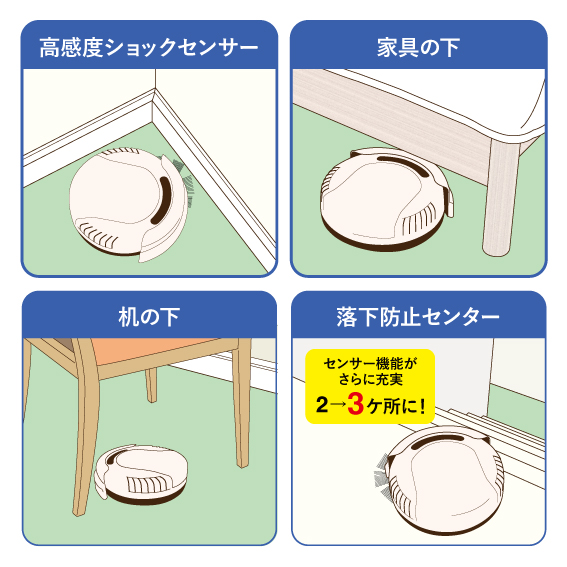 高感度ショックセンサー

家具の下

机の下

落下防止センター

センサー機能が
さらに充実
2→3ケ所に!